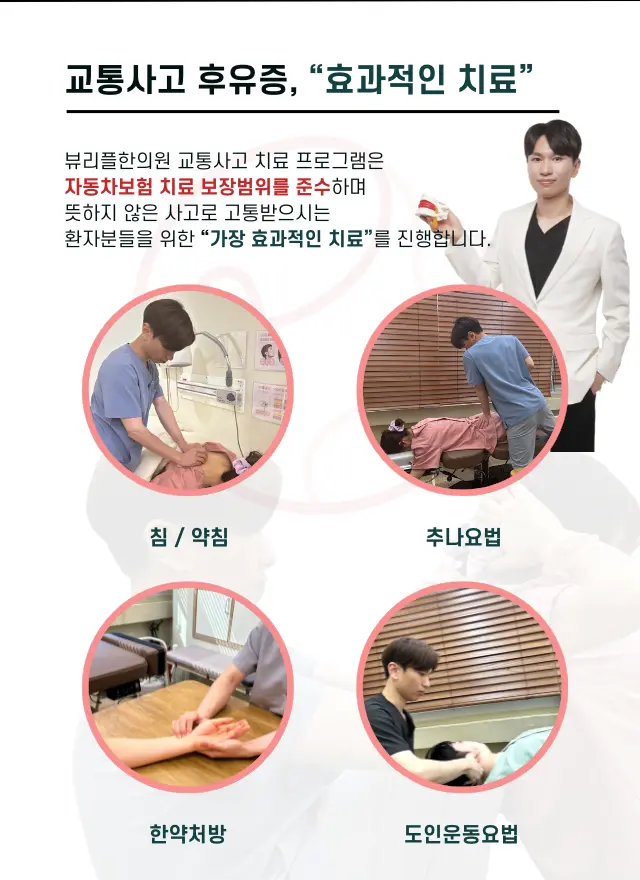 교통사고 후유증, “효과적인 치료”

뷰리플한의원 교통사고 치료 프로그램은 자동차보험 치료 보장범위를 준수하며 뜻하지 않은 사고로 고통받으시는 환자분들을 위한 “가장 효과적인 치료”를 진행합니다.

침 / 약침

추나요법

한약처방

도인운동요법